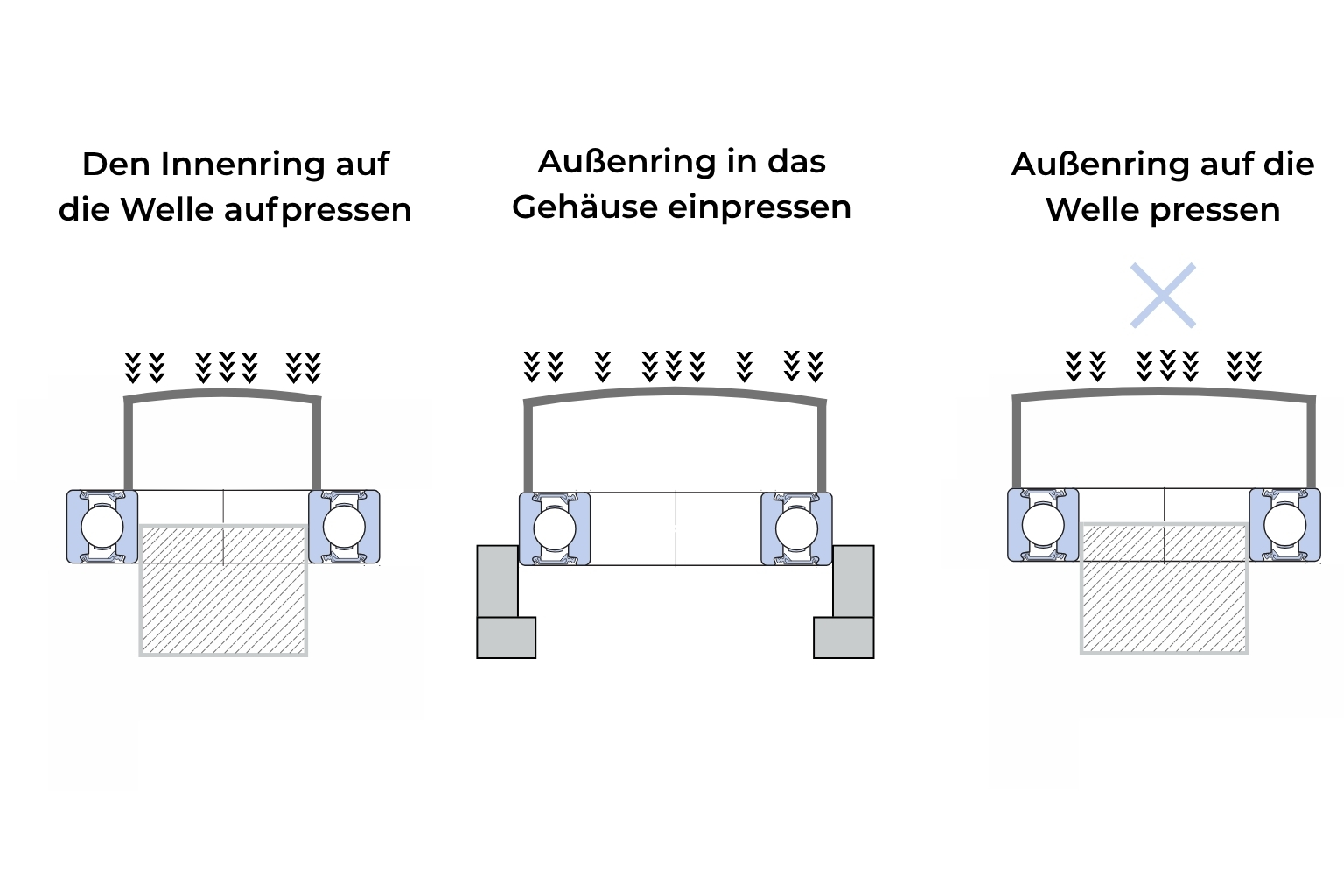 Den Innenring auf die Welle aufpressen

Außenring in das Gehäuse einpressen

Außenring auf die Welle pressen